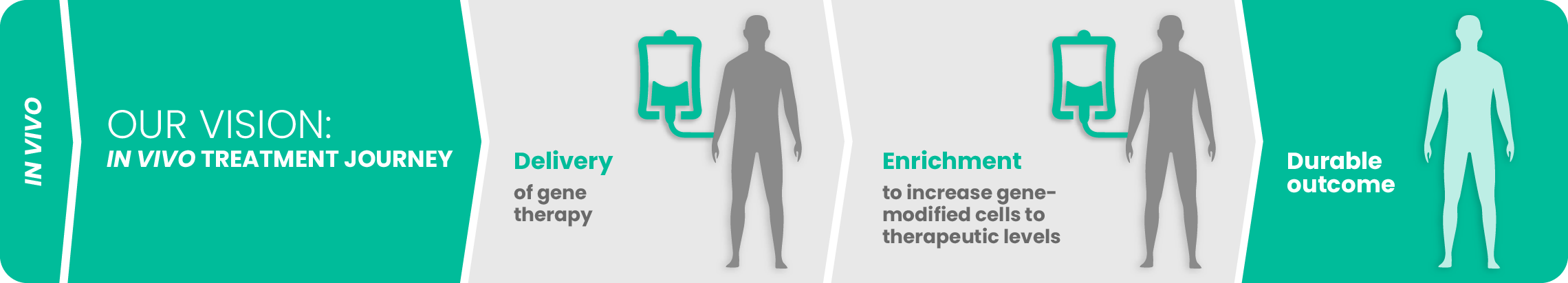 IN VIVO

OUR VISION:
IN VIVO TREATMENT JOURNEY

Delivery
of gene therapy

Enrichment
to increase gene-modified cells to therapeutic levels

Durable outcome